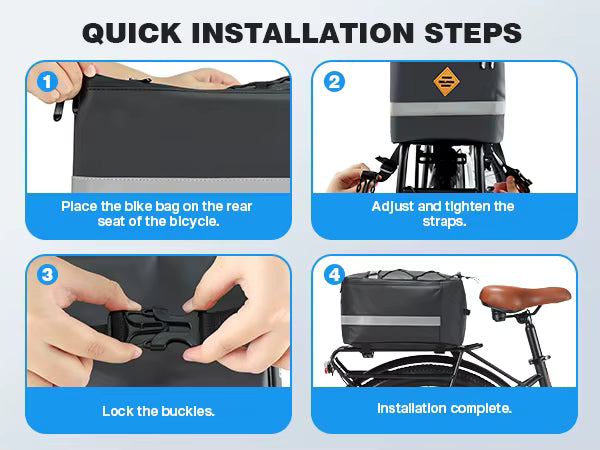 QUICK INSTALLATION STEPS

1

Place the bike bag on the rear seat of the bicycle.

2

Adjust and tighten the straps.

3

Lock the buckles.

4

Installation complete.